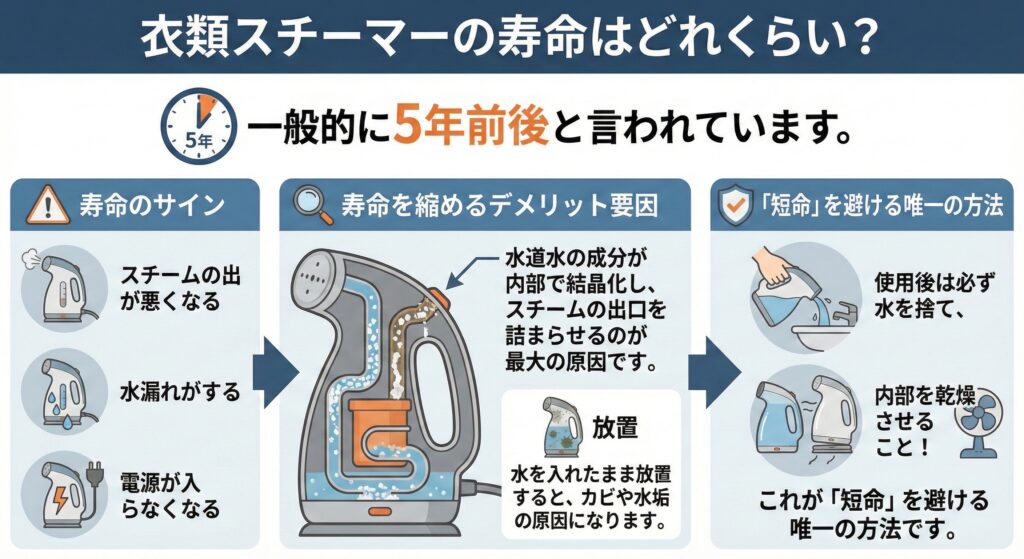 衣類スチーマーの寿命はどれくらい？

5年

一般的に5年前後と言われています。

寿命のサイン

スチームの出が悪くなる

水漏れがする

電源が入らなくなる

寿命を縮めるデメリット要因

水道水の成分が内部で結晶化し、スチームの出口を詰まらせるのが最大の原因です。

放置

水を入れたまま放置すると、カビや水垢の原因になります。

「短命」を避ける唯一の方法

使用後は必ず水を捨て、

内部を乾燥させること！

これが「短命」を避ける唯一の方法です。