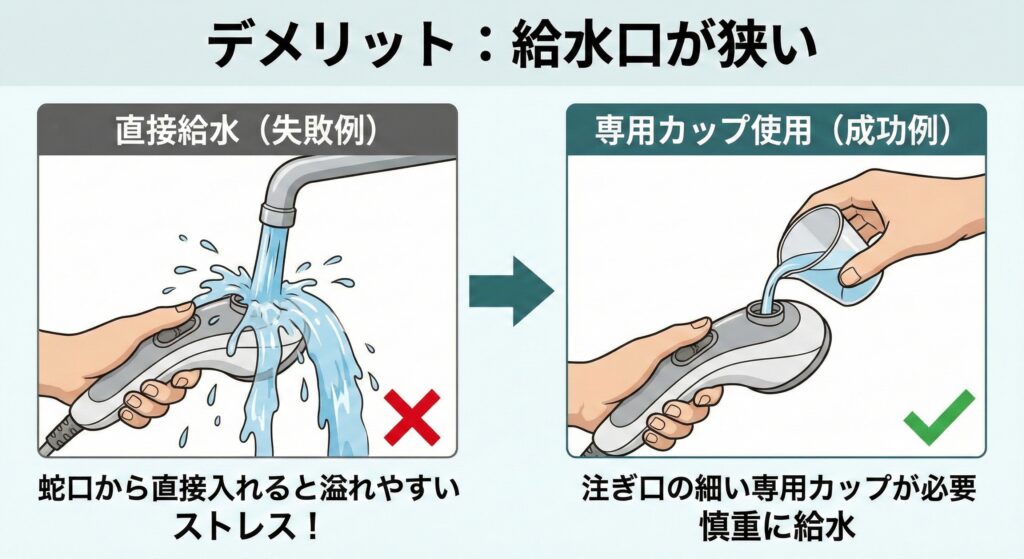 デメリット：給水口が狭い

直接給水（失敗例）

蛇口から直接入れると溢れやすい
ストレス！

専用カップ使用（成功例）

注ぎ口の細い専用カップが必要
慎重に給水