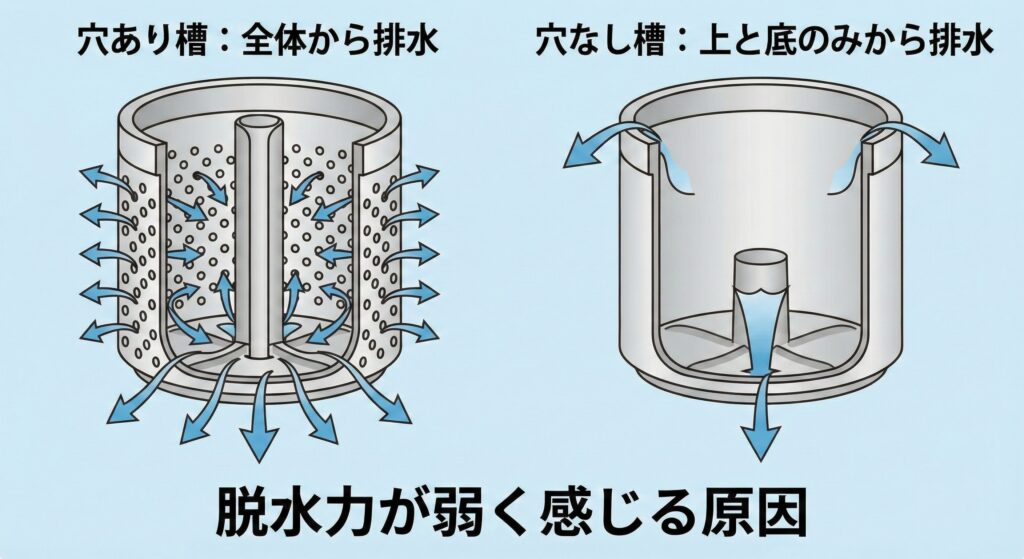 穴あり槽：全体から排水

穴なし槽：上と底のみから排水

脱水力が弱く感じる原因