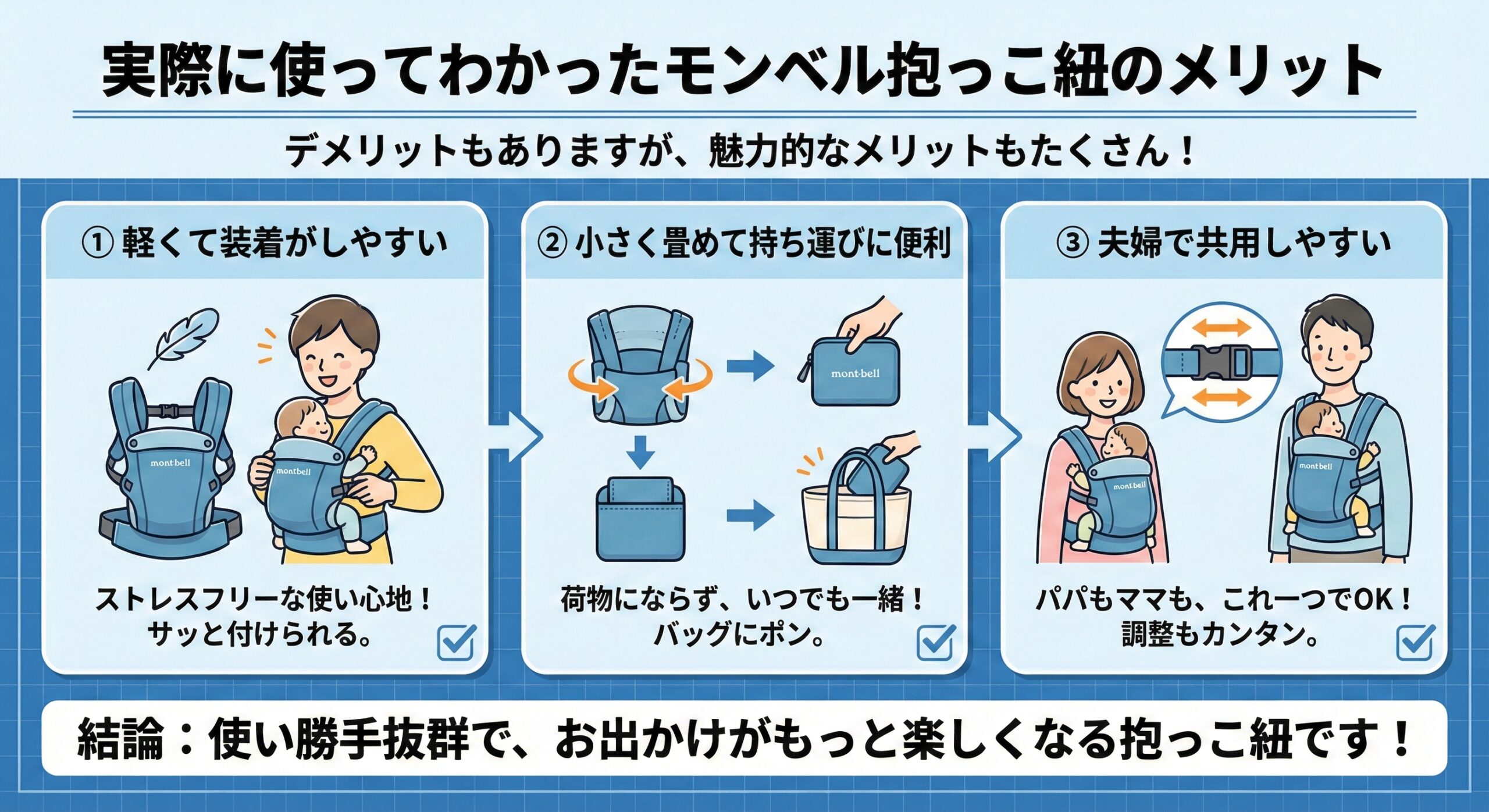 実際に使ってわかったモンベル抱っこ紐のメリット

デメリットもありますが、魅力的なメリットもたくさん！

① 軽くて装着がしやすい

mont·bell

mont·bell

ストレスフリーな使い心地！
サッと付けられる。

② 小さく畳めて持ち運びに便利

mont·bell

荷物にならず、いつでも一緒！
バッグにポン。

③ 夫婦で共用しやすい

mont·bell

mont·bell

パパもママも、これ一つでOK！
調整もカンタン。

結論：使い勝手抜群で、お出かけがもっと楽しくなる抱っこ紐です！