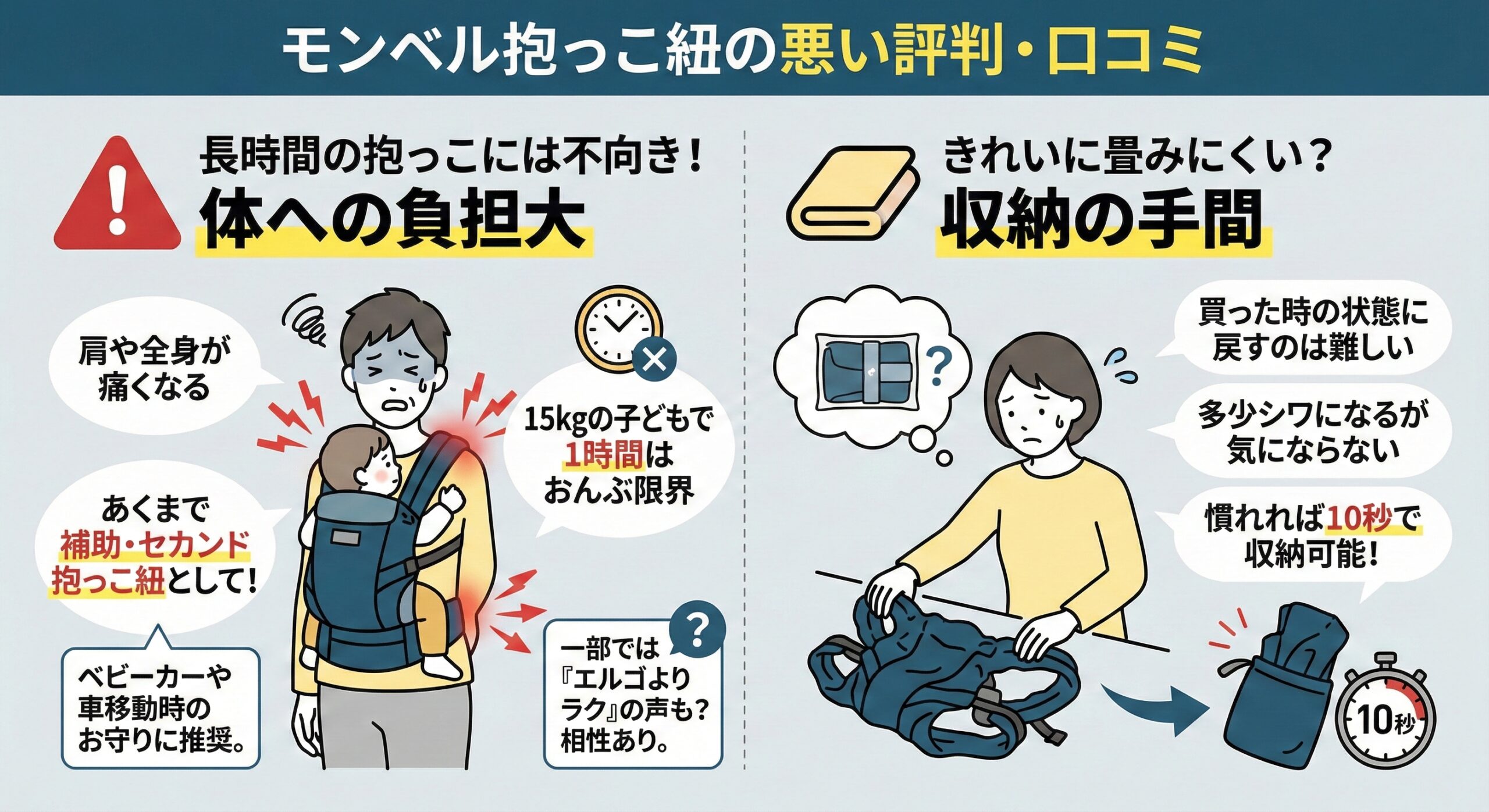 モンベル抱っこ紐の悪い評判・口コミ

長時間の抱っこには不向き!
体への負担大

肩や全身が痛くなる

15kgの子どもで1時間はおんぶ限界

あくまで補助・セカンド抱っこ紐として!

ベビーカーや車移動時のお守りに推奨。

一部では『エルゴよりラク』の声も?相性あり。

きれいに畳みにくい?
収納の手間

買った時の状態に戻すのは難しい

多少シワになるが気にならない

慣れれば10秒で収納可能!

10秒