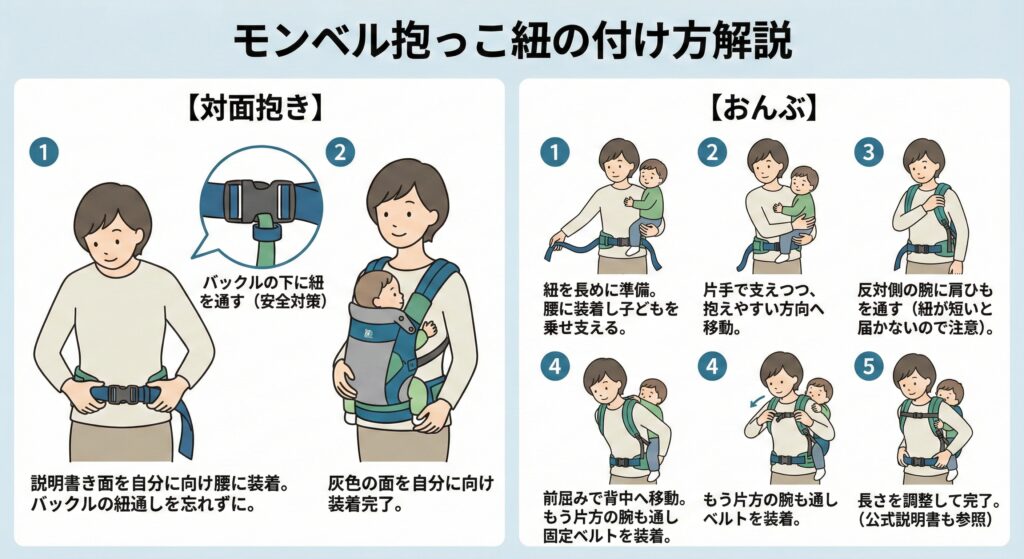 モンベル抱っこ紐の付け方解説

【対面抱き】

1

バックルの下に紐を通す（安全対策）

説明書き面を自分に向け腰に装着。バックルの紐通しを忘れずに。

2

灰色の面を自分に向け装着完了。

【おんぶ】

1

紐を長めに準備。腰に装着し子どもを乗せ支える。

2

片手で支えつつ、抱えやすい方向へ移動。

3

反対側の腕に肩ひもを通す（紐が短いと届かないので注意）。

4

前屈みで背中へ移動。もう片方の腕も通し固定ベルトを装着。

4

もう片方の腕も通しベルトを装着。

5

長さを調整して完了。（公式説明書も参照）