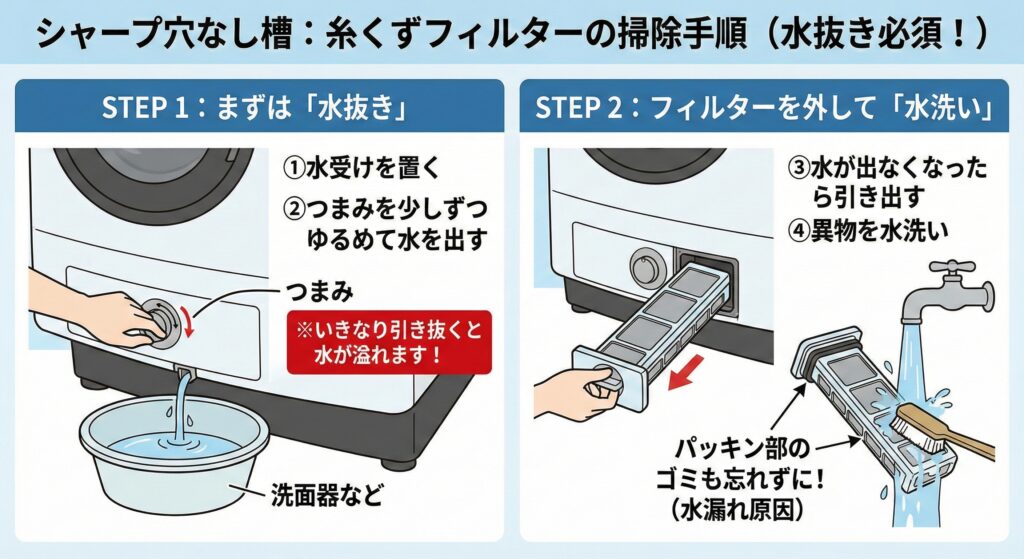 シャープ穴なし槽：糸くずフィルターの掃除手順（水抜き必須！）

STEP 1：まずは「水抜き」

①水受けを置く
②つまみを少しずつゆるめて水を出す

つまみ

※いきなり引き抜くと水が溢れます！

洗面器など

STEP 2：フィルターを外して「水洗い」

③水が出なくなったら引き出す
④異物を水洗い

パッキン部のゴミも忘れずに！（水漏れ原因）