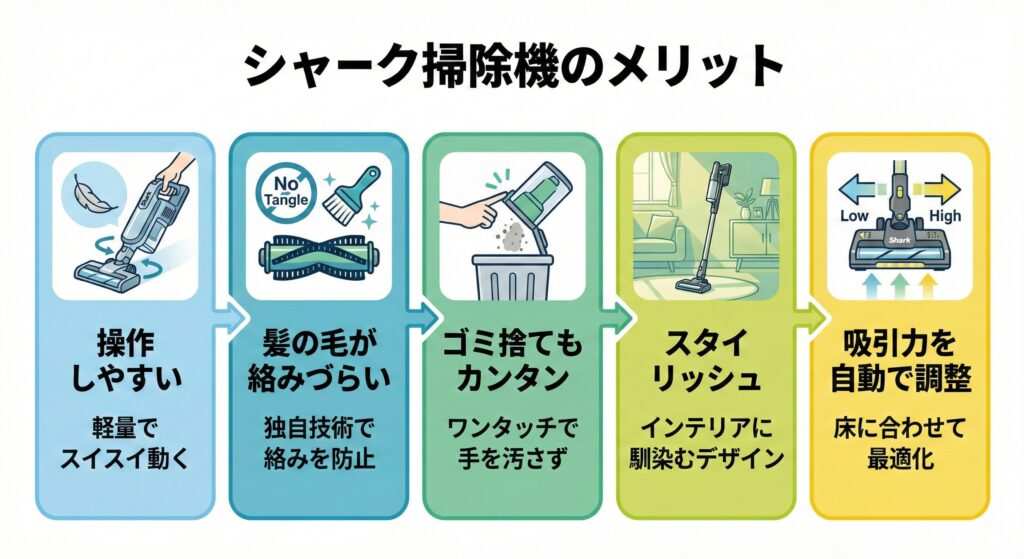 シャーク掃除機のメリット

Shark

操作しやすい

軽量でスイスイ動く

No Tangle

髪の毛が絡みづらい

独自技術で絡みを防止

ゴミ捨てもカンタン

ワンタッチで手を汚さず

スタイリッシュ

インテリアに馴染むデザイン

Low

High

Shark

吸引力を自動で調整

床に合わせて最適化