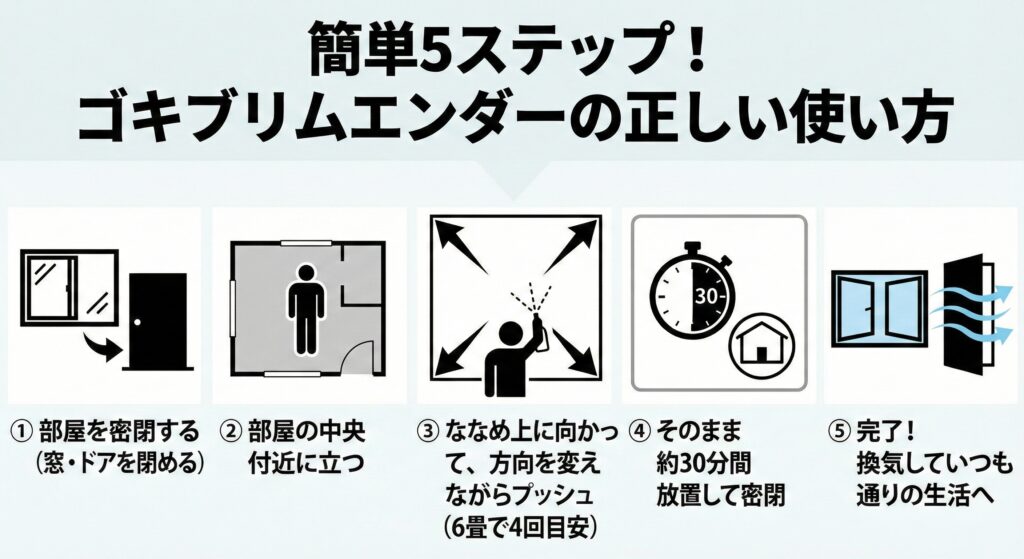 簡単5ステップ！
ゴキブリムエンダーの正しい使い方

30

① 部屋を密閉する（窓・ドアを閉める）

② 部屋の中央付近に立つ

③ ななめ上に向かって、方向を変えながらプッシュ（6畳で4回目安）

④ そのまま約30分間放置して密閉

⑤ 完了！換気していつも通りの生活へ