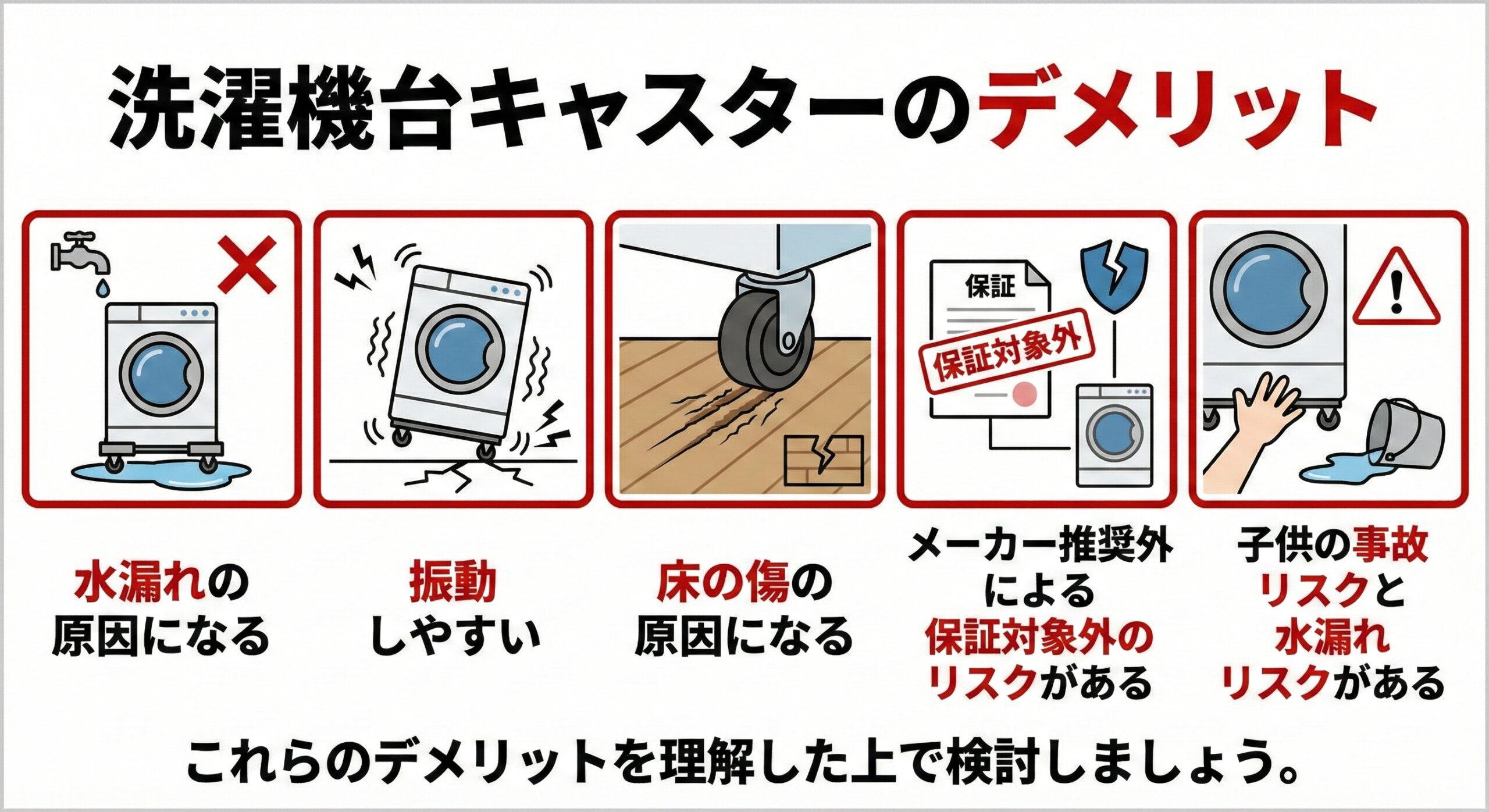 洗濯機台キャスターのデメリット

保証

保証対象外

水漏れの原因になる

振動しやすい

床の傷の原因になる

メーカー推奨外による保証対象外のリスクがある

子供の事故リスクと水漏れリスクがある

これらのデメリットを理解した上で検討しましょう。