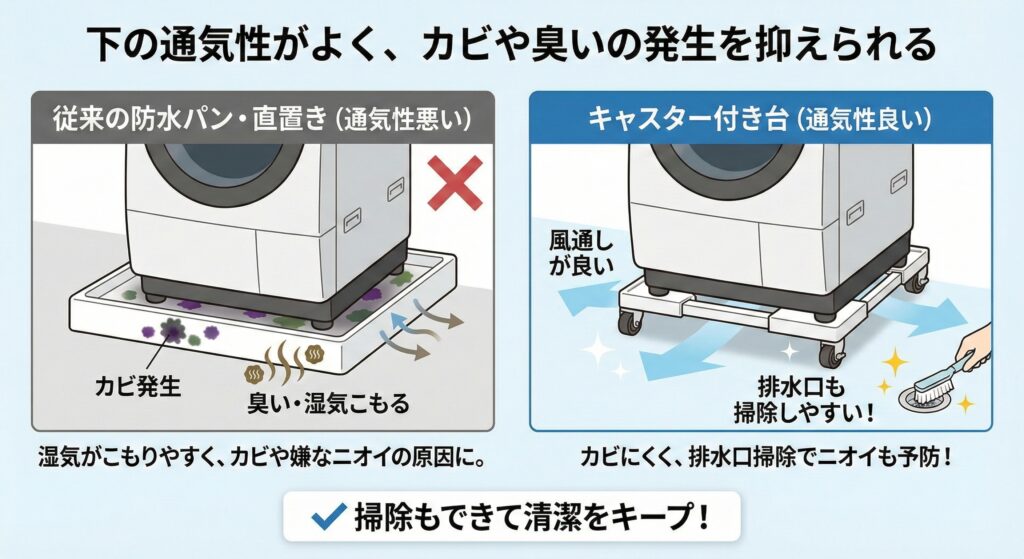 下の通気性がよく、カビや臭いの発生を抑えられる

従来の防水パン・直置き（通気性悪い）

カビ発生

臭い・湿気こもる

湿気がこもりやすく、カビや嫌なニオイの原因に。

キャスター付き台（通気性良い）

風通しが良い

排水口も掃除しやすい！

カビにくく、排水口掃除でニオイも予防！

掃除もできて清潔をキープ！