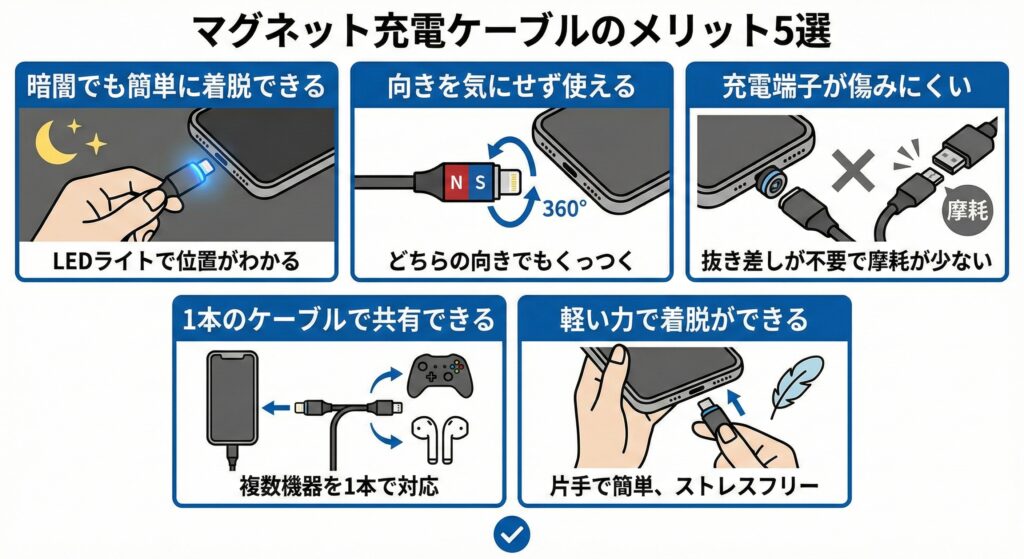 マグネット充電ケーブルのメリット5選

暗闇でも簡単に着脱できる

LEDライトで位置がわかる

向きを気にせず使える

N S

360°

どちらの向きでもくっつく

充電端子が傷みにくい

摩耗

抜き差しが不要で摩耗が少ない

1本のケーブルで共有できる

複数機器を1本で対応

軽い力で着脱ができる

片手で簡単、ストレスフリー