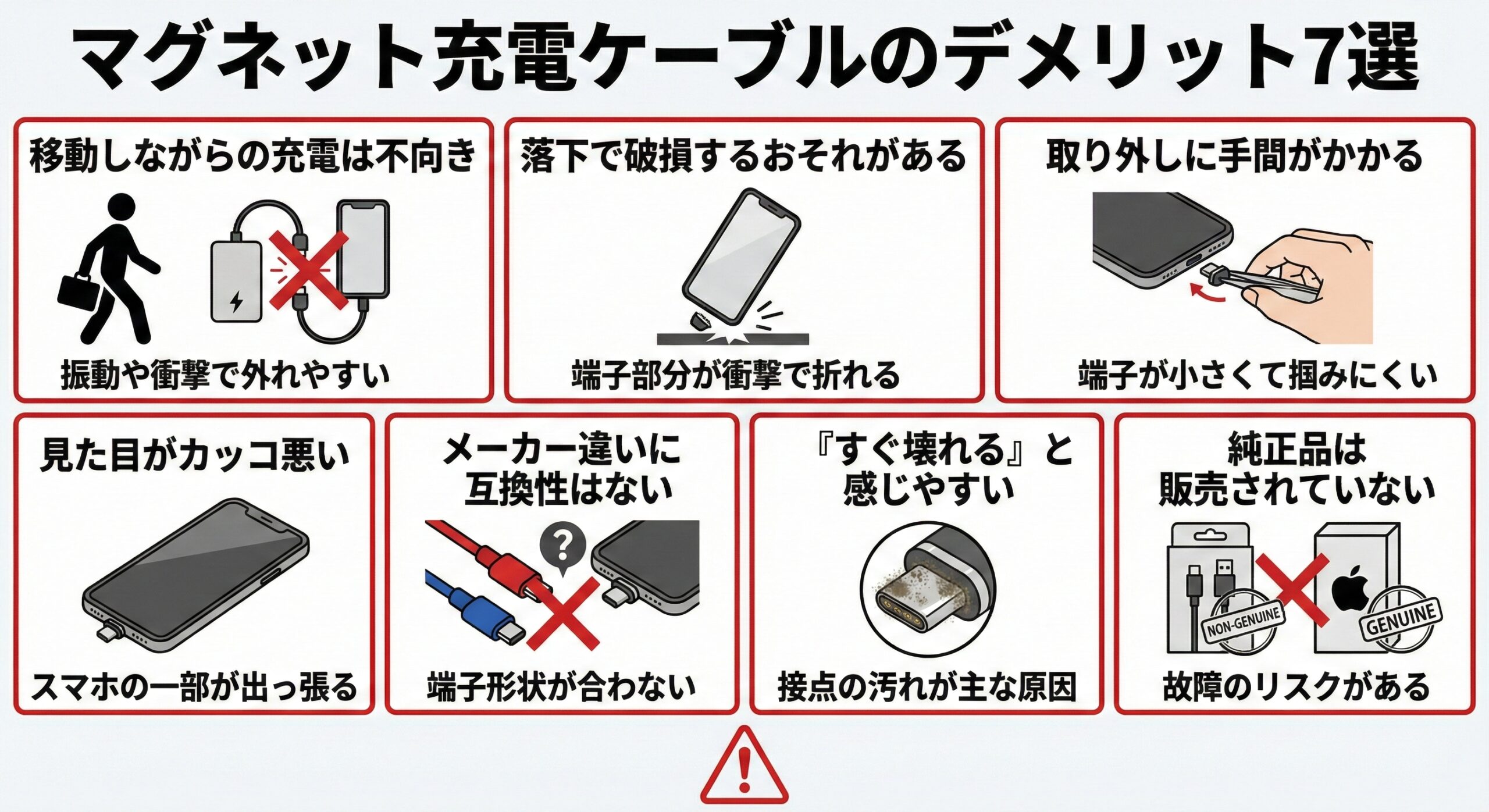 マグネット充電ケーブルのデメリット7選

移動しながらの充電は不向き

振動や衝撃で外れやすい

落下で破損するおそれがある

端子部分が衝撃で折れる

取り外しに手間がかかる

端子が小さくて掴みにくい

見た目がカッコ悪い

スマホの一部が出っ張る

メーカー違いに互換性はない

?

端子形状が合わない

『すぐ壊れる』と感じやすい

接点の汚れが主な原因

純正品は販売されていない

NON-GENUINE

GENUINE

故障のリスクがある