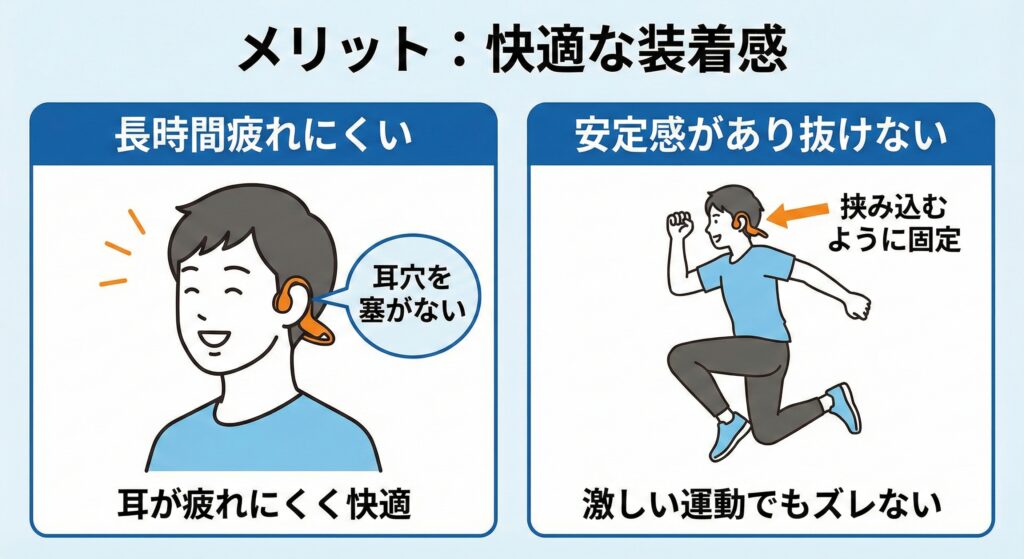 メリット：快適な装着感

長時間疲れにくい

耳穴を塞がない

耳が疲れにくく快適

安定感があり抜けない

挟み込むように固定

激しい運動でもズレない